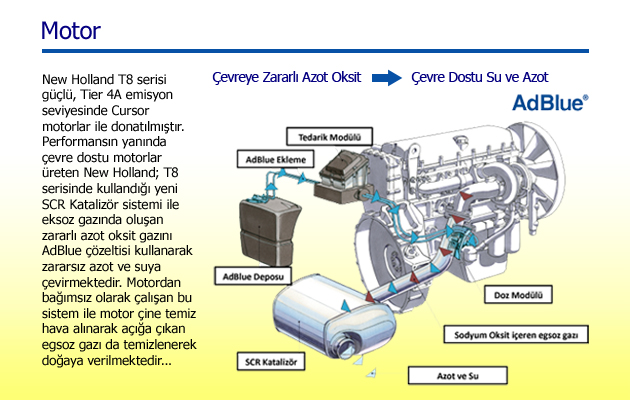 Motor

New Holland T8 serisi güçlü, Tier 4A emisyon seviyesinde Cursor motorlar ile donatılmıştır. Performansın yanında çevre dostu motorlar üreten New Holland; T8 serisinde kullandığı yeni SCR Katalizör sistemi ile eksoz gazında oluşan zararlı azot oksit gazını AdBlue çözeltisi kullanarak zararsız azot ve suya çevirmektedir. Motordan bağımsız olarak çalışan bu sistem ile motor çine temiz hava alınarak açığa çıkan egsoz gazı da temizlenerek doğaya verilmektedir...

Çevreye Zararlı Azot Oksit

Çevre Dostu Su ve Azot

AdBlue®

Tedarik Modülü

AdBlue Ekleme

AdBlue Deposu

Doz Modülü

Sodyum Oksit içeren egsoz gazı

SCR Katalizör

Azot ve Su